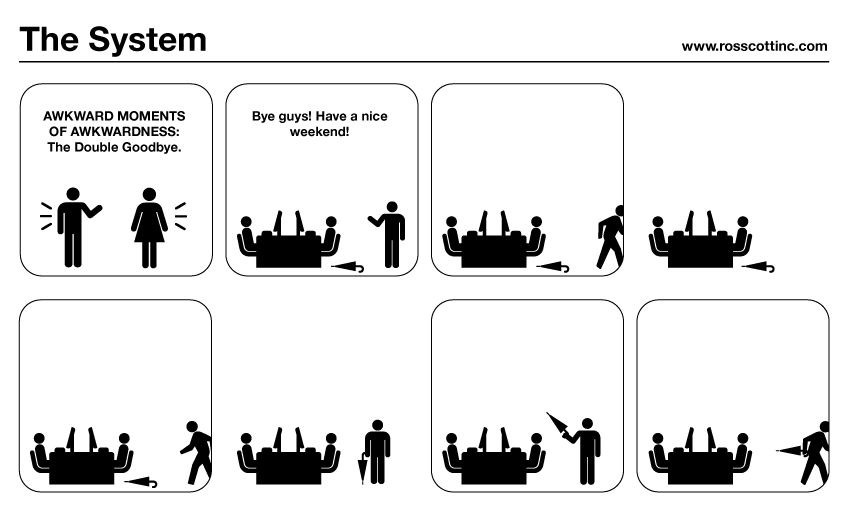 The System

www.rosscottinc.com

AWKWARD MOMENTS OF AWKWARDNESS: The Double Goodbye.

Bye guys! Have a nice weekend!